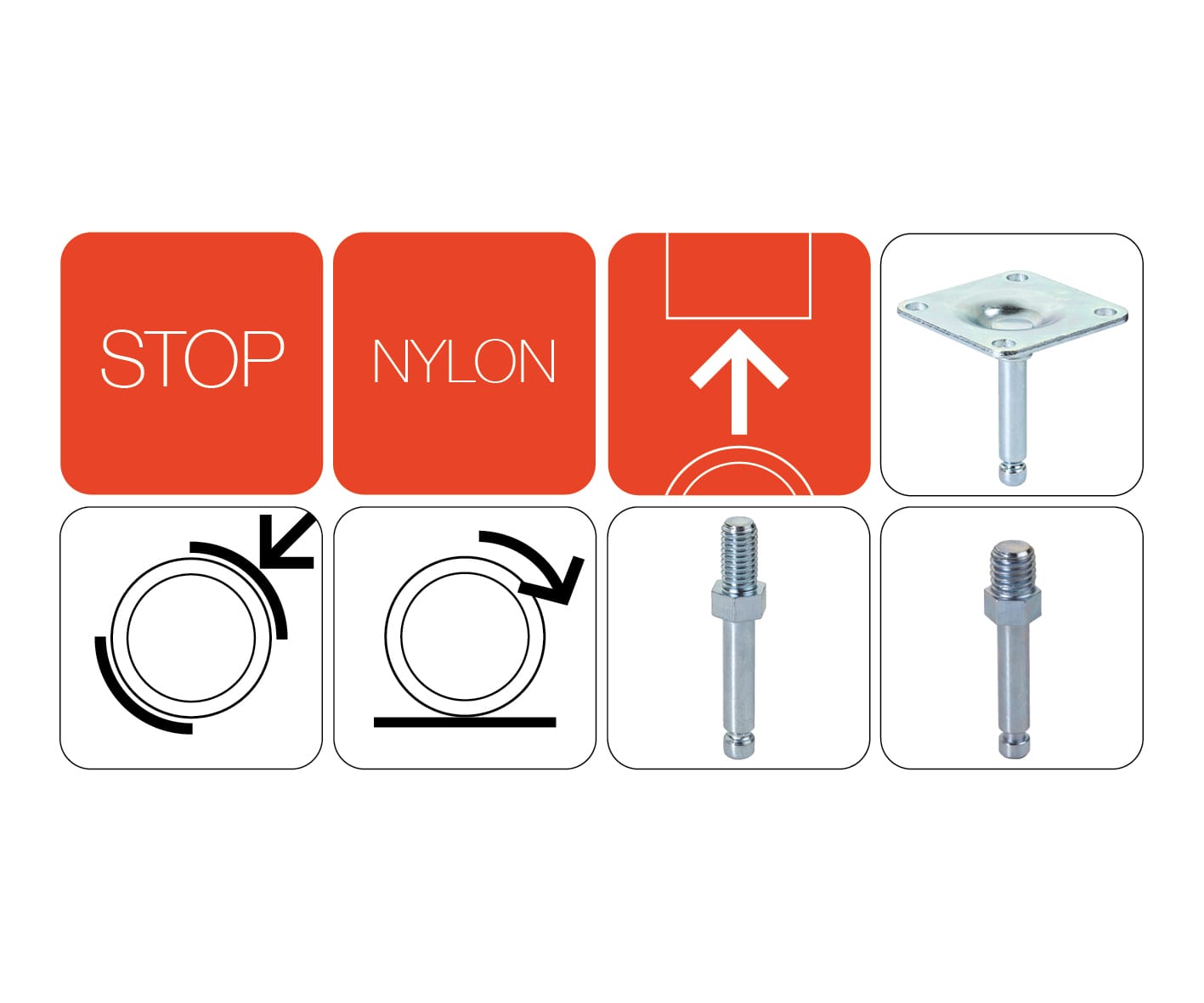 STOP

NYLON