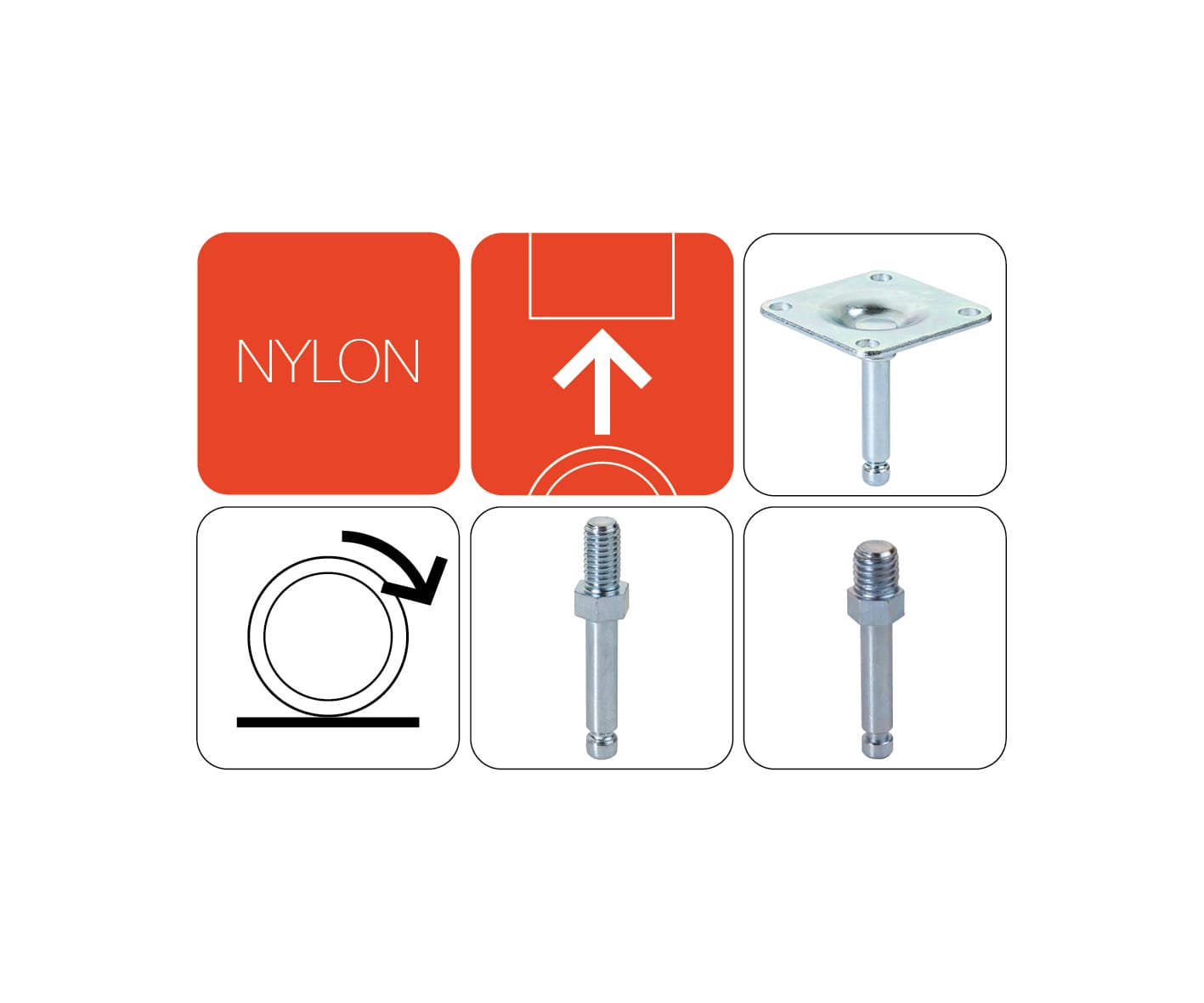 NYLON